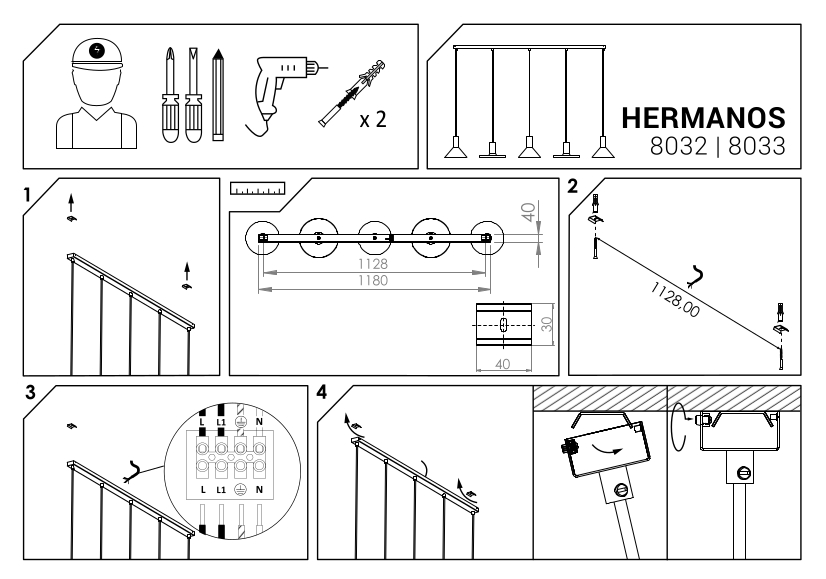 x 2

HERMANOS
8032 | 8033

1

40
1128
1180
30
40

2

1128,00

3

L L1 N
L L1 N

4