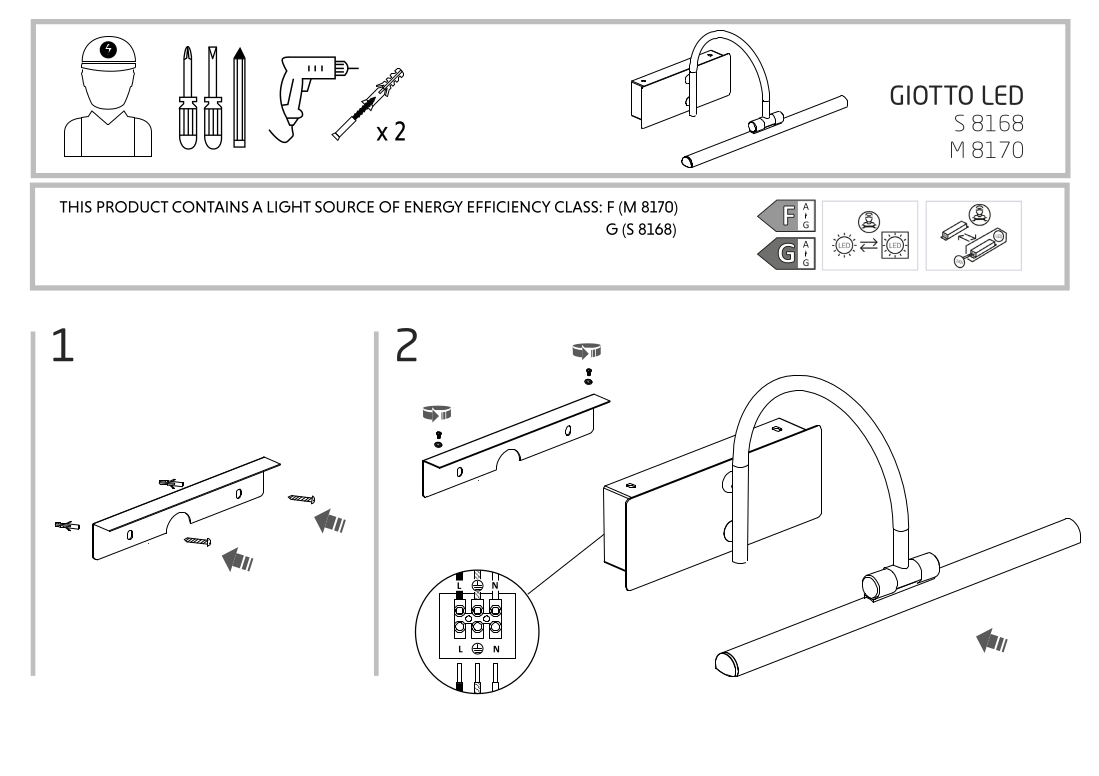 x 2

GIOTTO LED
S 8168
M 8170

THIS PRODUCT CONTAINS A LIGHT SOURCE OF ENERGY EFFICIENCY CLASS: F (M 8170)
G (S 8168)

F A G
G A G

LED LED

1

2

L N
L N