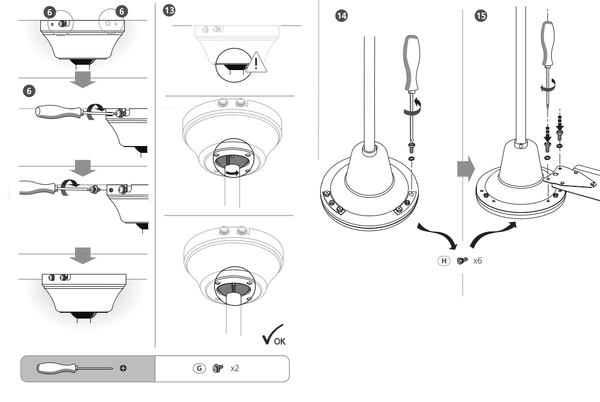 6 6
6
13
!
OK
G x2
14
15
H x6