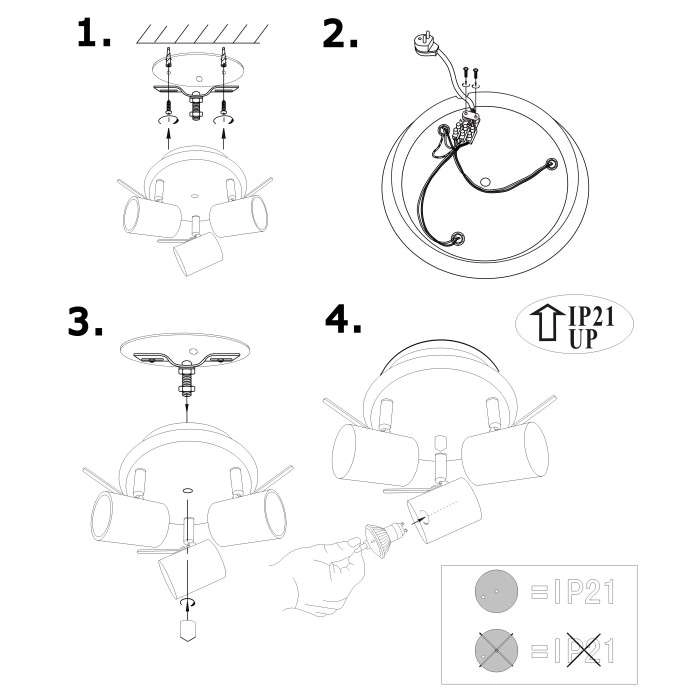 1.

2.

3.

4.

IP21
UP

=IP21

=IP21