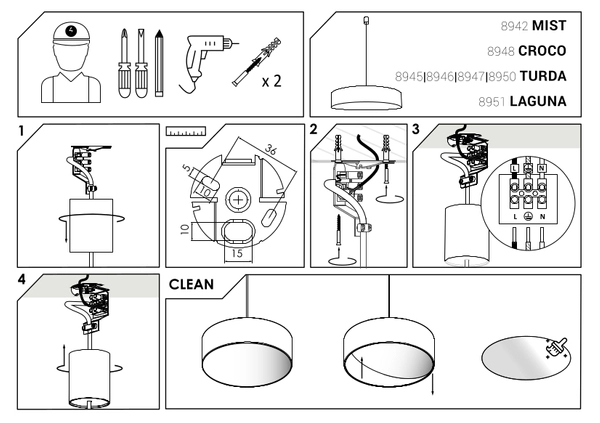 x 2

8942 MIST
8948 CROCO
8945|8946|8947|8950 TURDA
8951 LAGUNA

1

36
5
10
10
15

2

3
L N
L N

4

CLEAN