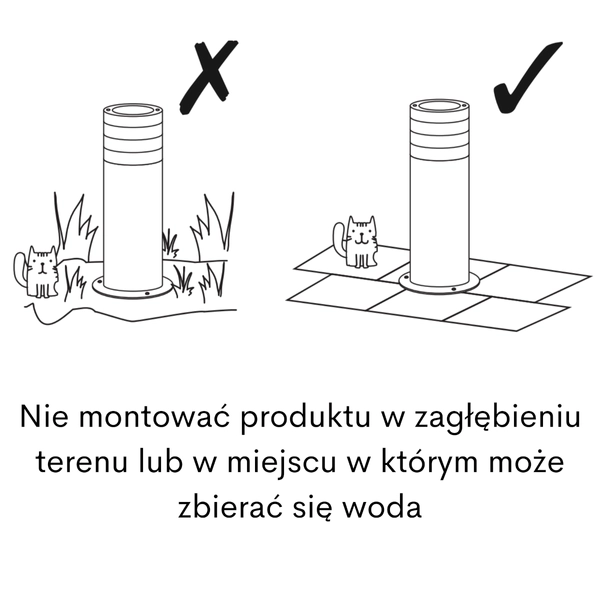 Nie montować produktu w zagłębieniu terenu lub w miejscu w którym może zbierać się woda