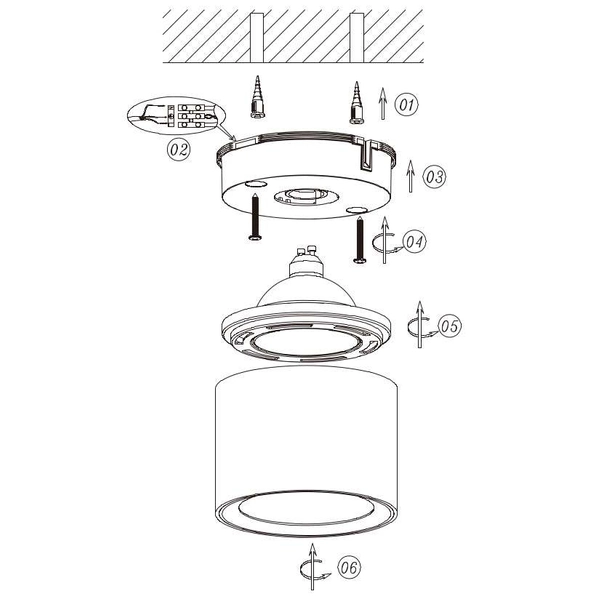 01

02

03

04

05

06