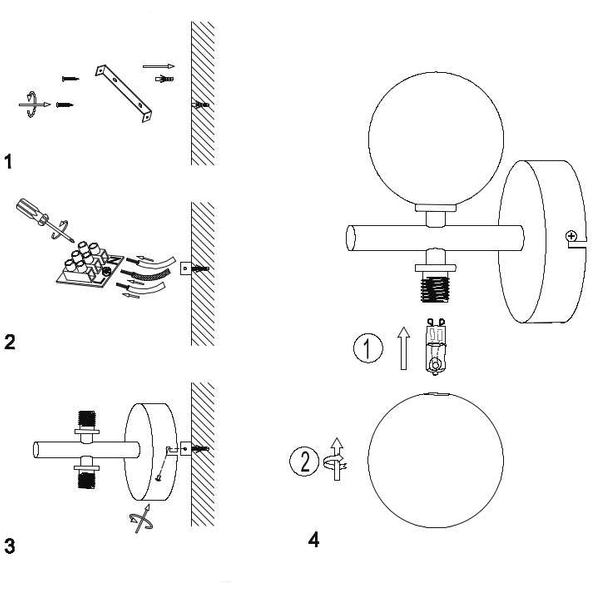 1

2

3

1

2

4