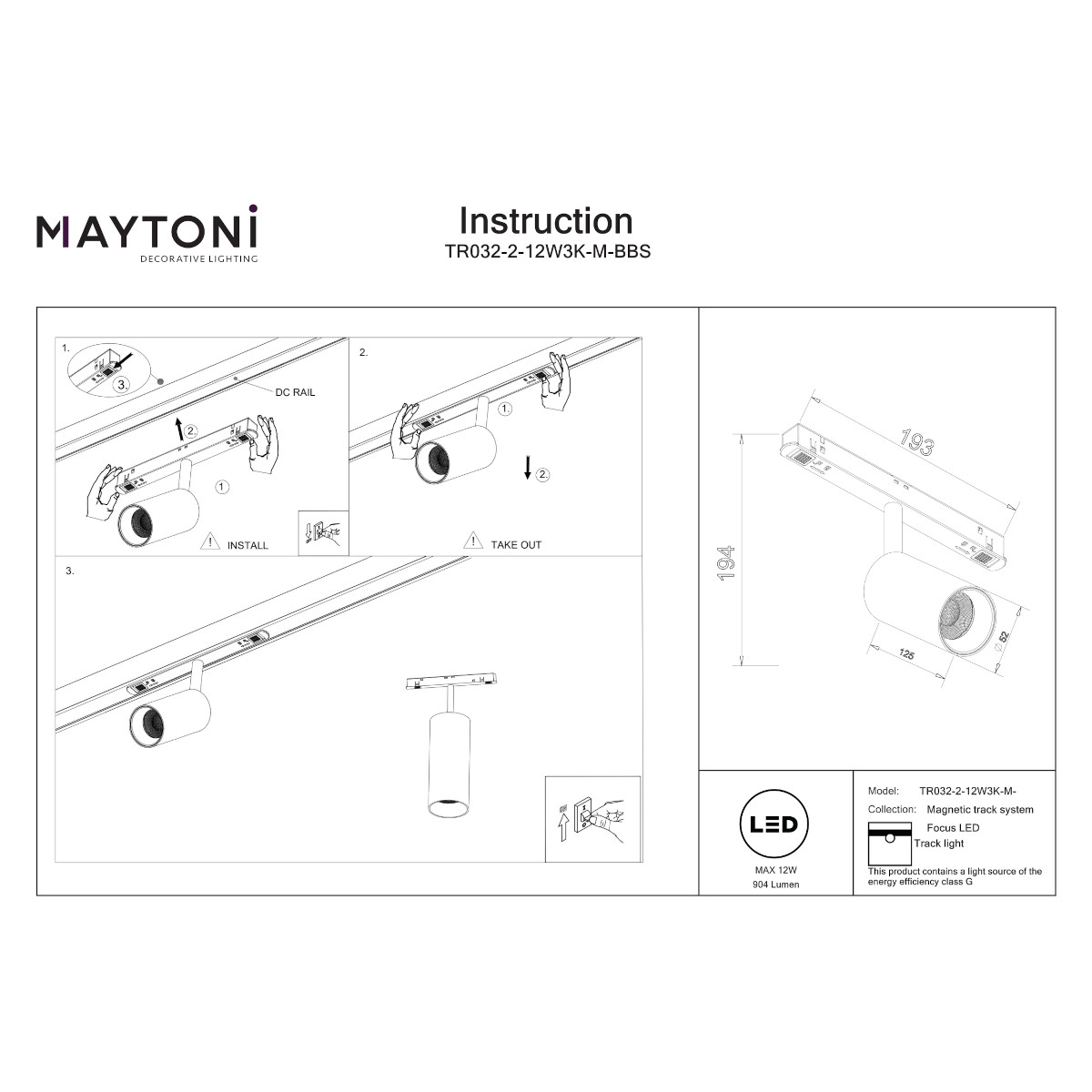 MAYTONI
DECORATIVE LIGHTING

Instruction
TR032-2-12W3K-M-BBS

1.
3.
DC RAIL
2.
1
INSTALL

2.
1.
2.
TAKE OUT

3.

193
194
125
52

LED
MAX 12W
904 Lumen

Model: TR032-2-12W3K-M-
Collection: Magnetic track system
Focus LED
Track light
This product contains a light source of the energy efficiency class G