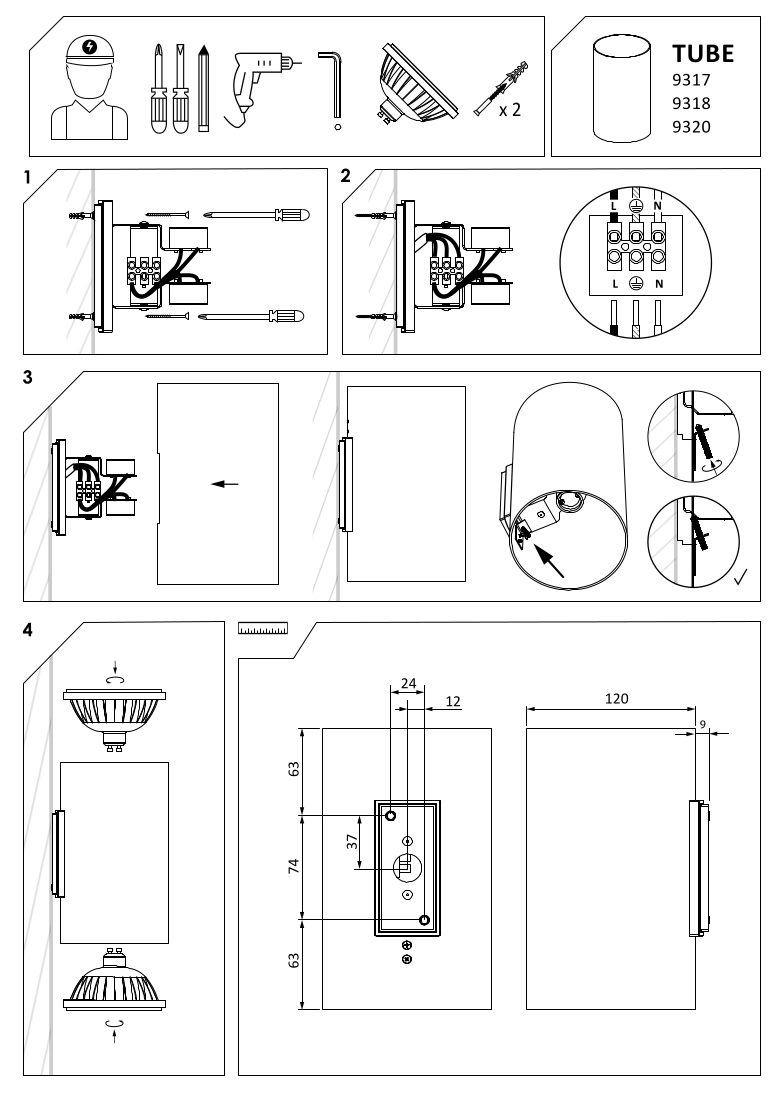 x 2

TUBE
9317
9318
9320

1

2

L N
L N

3

4

24
12
120
9
63
37
74
63