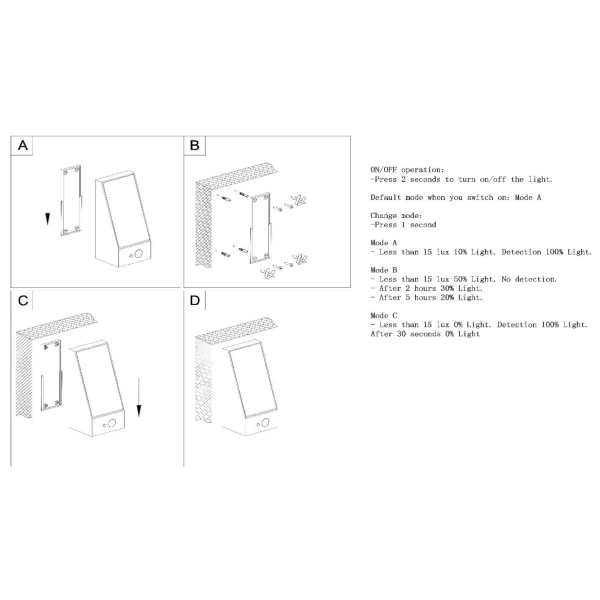 A

B

C

D

ON/OFF operation:
-Press 2 seconds to turn on/off the light.

Default mode when you switch on: Mode A

Change mode:
-Press 1 second

Mode A
- Less than 15 lux 10% Light. Detection 100% Light.

Mode B
- Less than 15 lux 50% Light. No detection.
- After 2 hours 30% Light.
- After 5 hours 20% Light.

Mode C
- Less than 15 lux 0% Light. Detection 100% Light.
After 30 seconds 0% Light