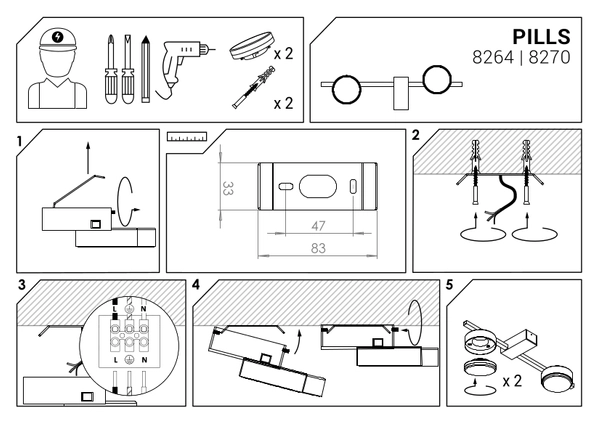 x 2

x 2

PILLS
8264 | 8270

1

33

47

83

2

3

L N

L N

4

5

x 2