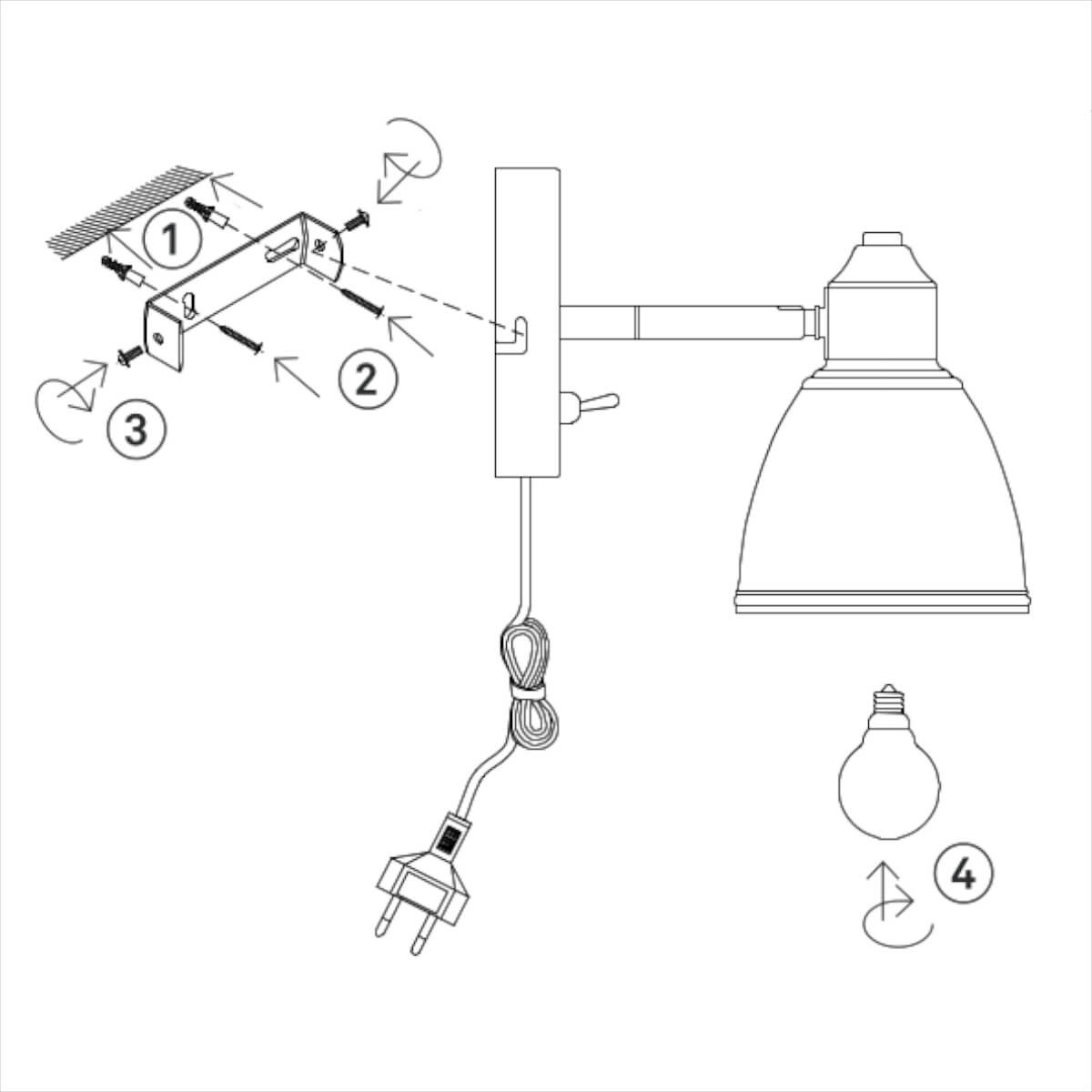 1
2
3
4