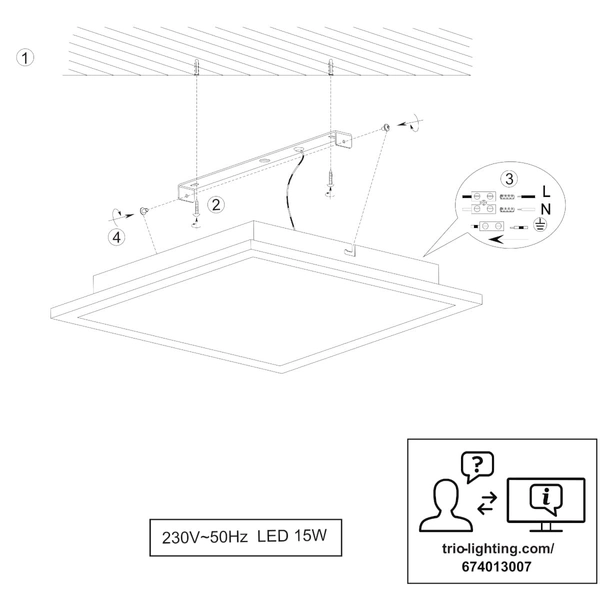 1

2

3

L

N

4

230V~50Hz LED 15W

?

i

trio-lighting.com/
674013007