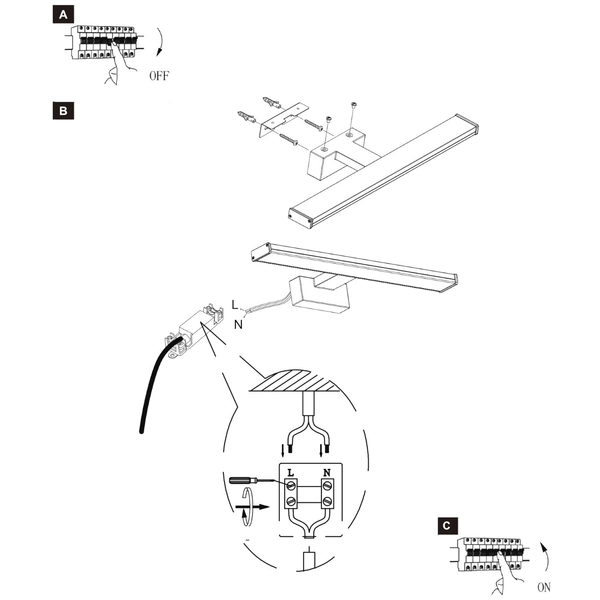 A

OFF

B

L
N

L N

C

ON