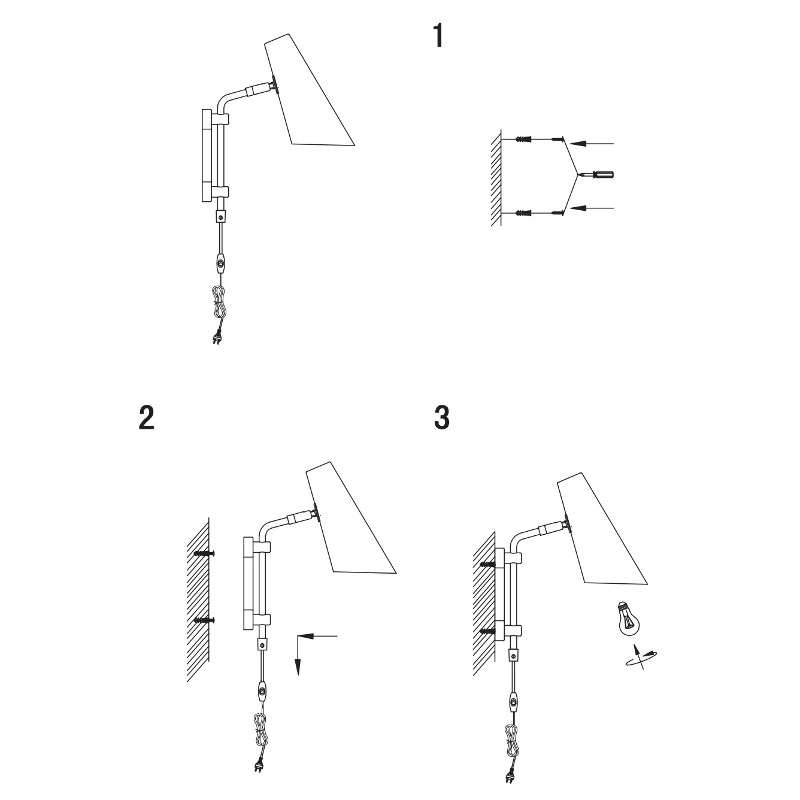 1

2

3