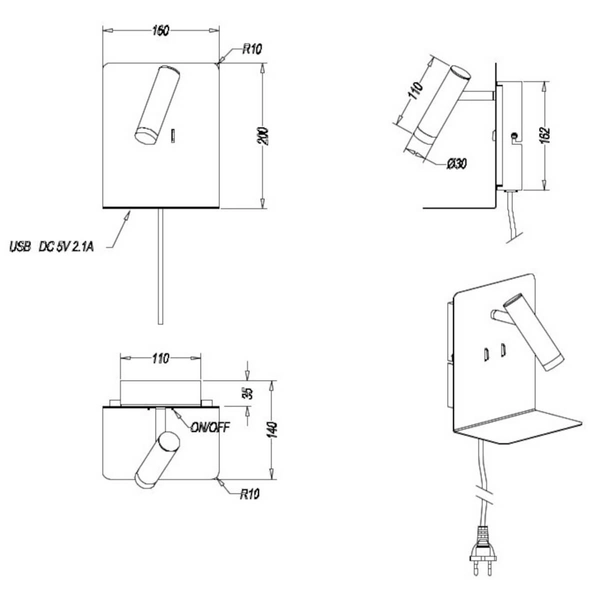 160
R10
200
USB DC 5V 2.1A
110
Ø30
162
110
35
140
ON/OFF
R10