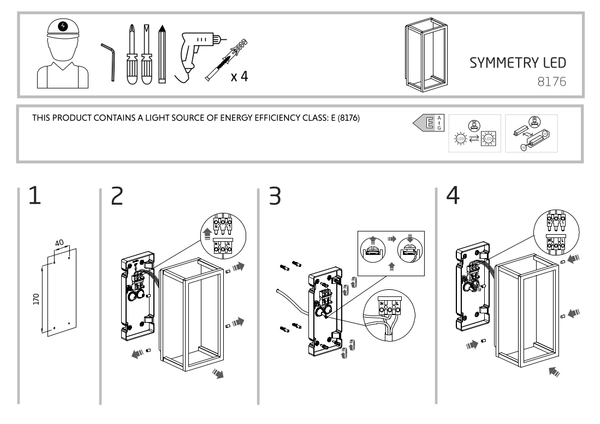 x 4

SYMMETRY LED
8176

THIS PRODUCT CONTAINS A LIGHT SOURCE OF ENERGY EFFICIENCY CLASS: E (8176)

E
A
G

1

40

170

2

3

4