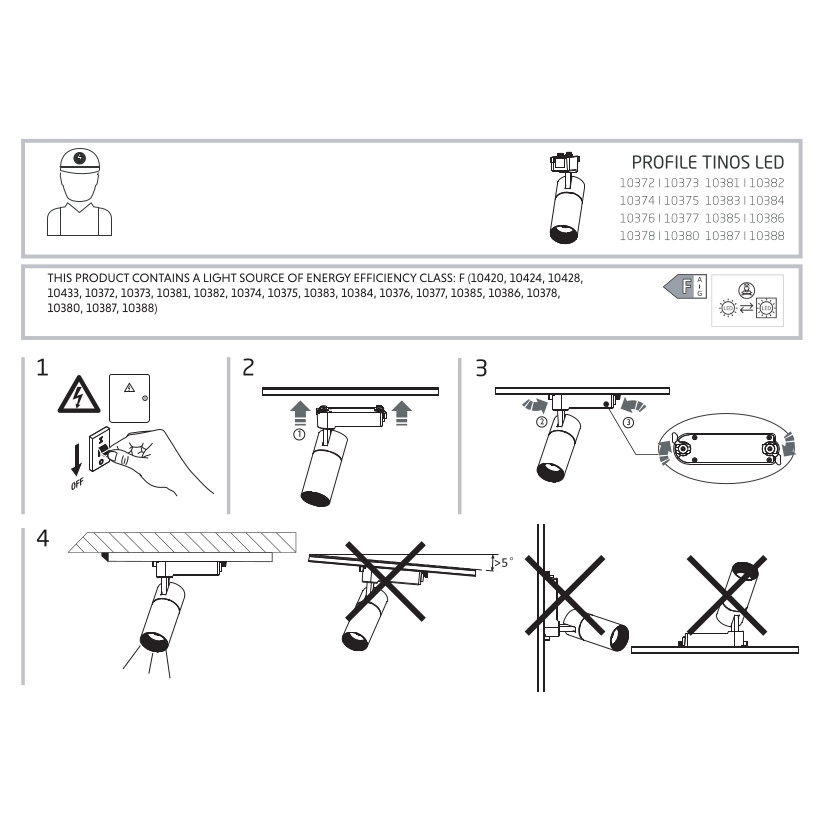 PROFILE TINOS LED
10372 | 10373 10381 | 10382
10374 | 10375 10383 | 10384
10376 | 10377 10385 | 10386
10378 | 10380 10387 | 10388

THIS PRODUCT CONTAINS A LIGHT SOURCE OF ENERGY EFFICIENCY CLASS: F (10420, 10424, 10428, 10433, 10372, 10373, 10381, 10382, 10374, 10375, 10383, 10384, 10376, 10377, 10385, 10386, 10378, 10380, 10387, 10388)

F
A
G

LED
LED

1
OFF

2
①

3
②
③

4
>5°