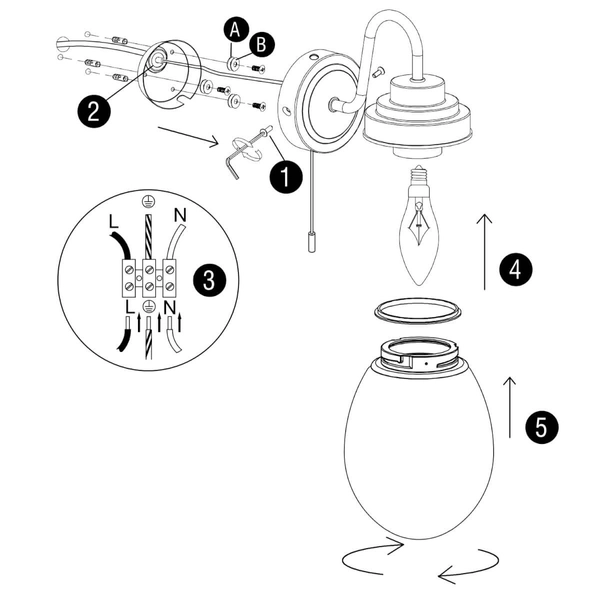 A
B
2
1
L
N
3
L
N
4
5