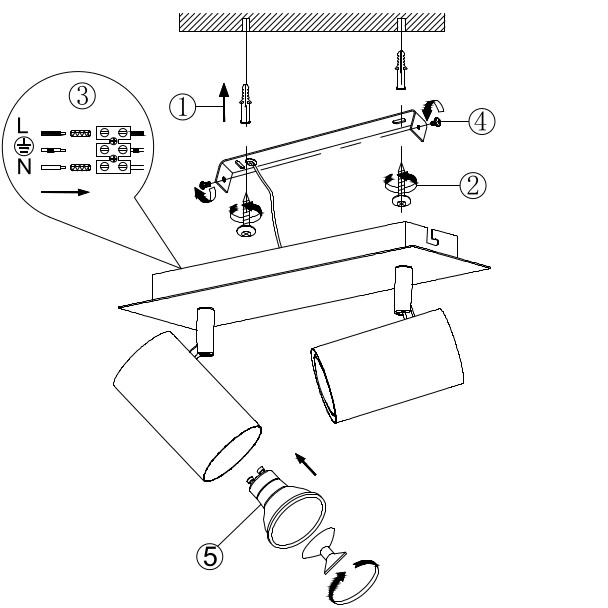 ③
L
N
①
④
②
⑤