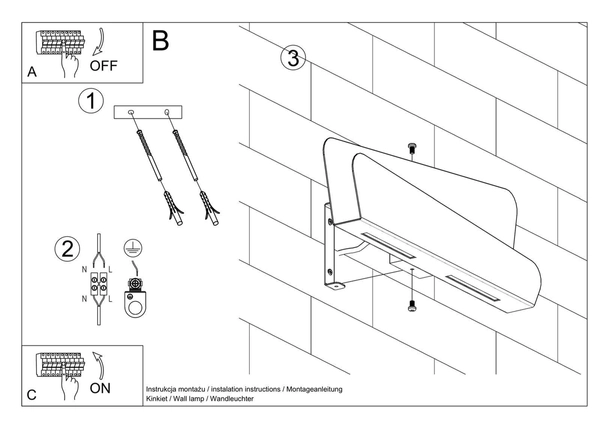 A
OFF

B

1

2
N L
N L

3

C
ON

Instrukcja montażu / instalation instructions / Montageanleitung
Kinkiet / Wall lamp / Wandleuchter