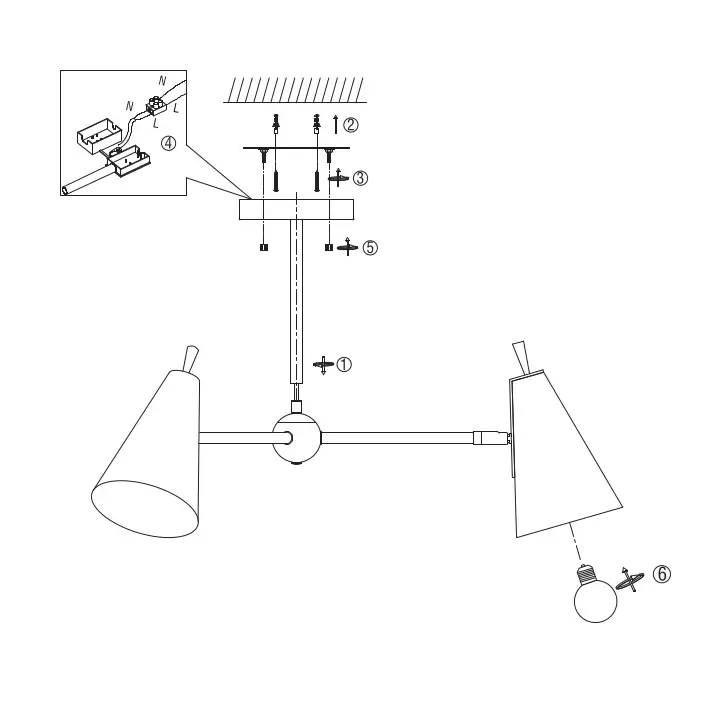 N
N
L
L
④
②
③
⑤
①
⑥