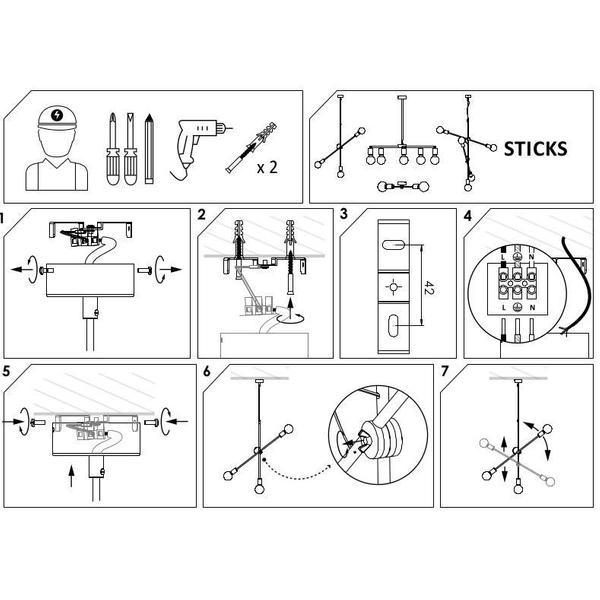 x 2

STICKS

1

2

3

42

4

L

N

L

N

5

6

7