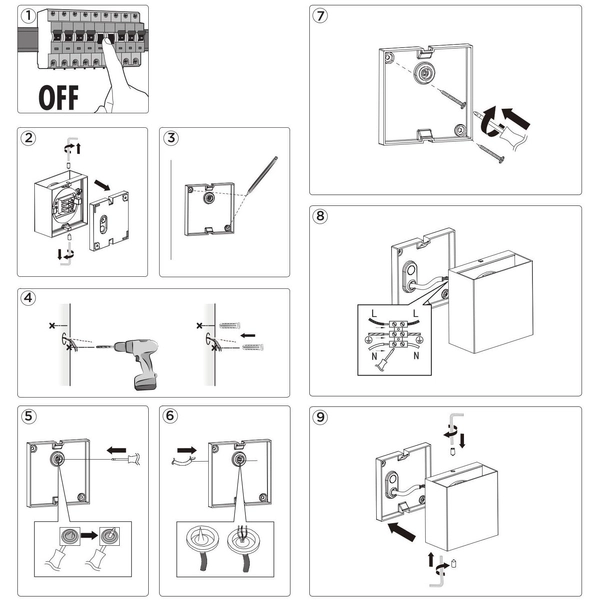 1
OFF
2
3
4
5
6
7
8
L
L
N
N
9