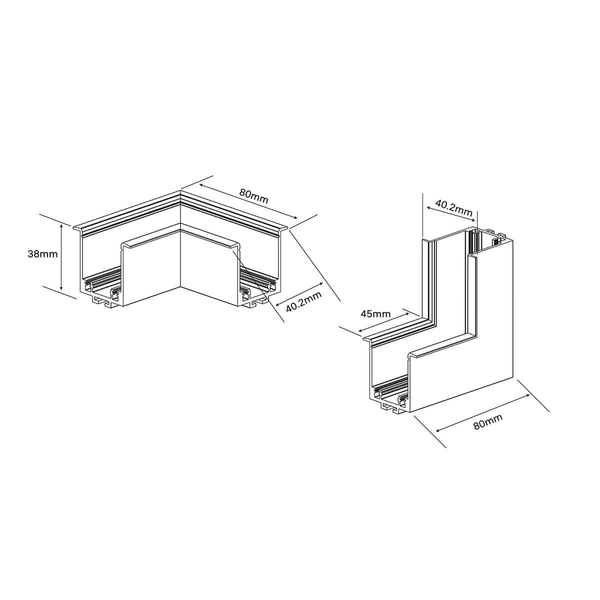 80mm
38mm
40.2mm
40.2mm
45mm
80mm