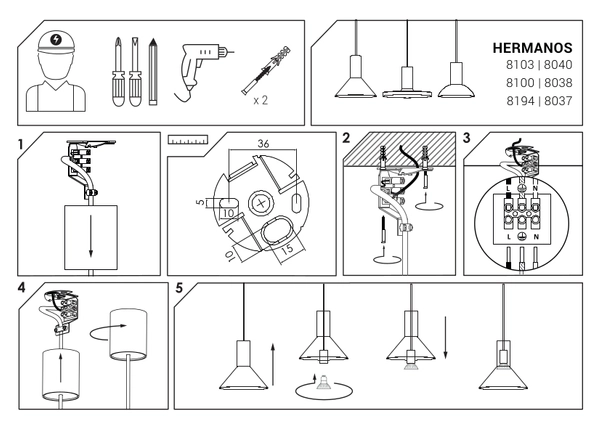 x 2

HERMANOS
8103 | 8040
8100 | 8038
8194 | 8037

1

36

5

10

10

15

2

3

L N

L N

4

5