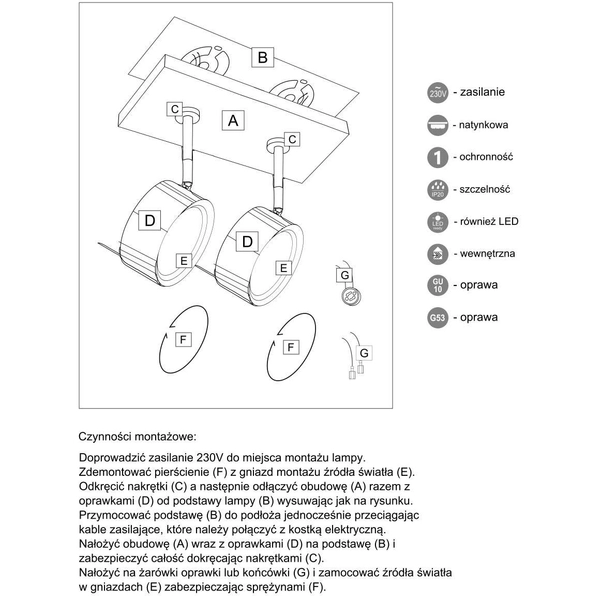 B

C

A

C

D

D

E

E

G

F

F

G

230V - zasilanie

- natynkowa

1 - ochronność

IP20 - szczelność

LED ready - również LED

- wewnętrzna

GU 10 - oprawa

G53 - oprawa

Czynności montażowe:

Doprowadzić zasilanie 230V do miejsca montażu lampy.
Zdemontować pierścienie (F) z gniazd montażu źródła światła (E).
Odkręcić nakrętki (C) a następnie odłączyć obudowę (A) razem z oprawkami (D) od podstawy lampy (B) wysuwając jak na rysunku.
Przymocować podstawę (B) do podłoża jednocześnie przeciągając kable zasilające, które należy połączyć z kostką elektryczną.
Nałożyć obudowę (A) wraz z oprawkami (D) na podstawę (B) i zabezpieczyć całość dokręcając nakrętkami (C).
Nałożyć na żarówki oprawki lub końcówki (G) i zamocować źródła światła w gniazdach (E) zabezpieczając sprężynami (F).