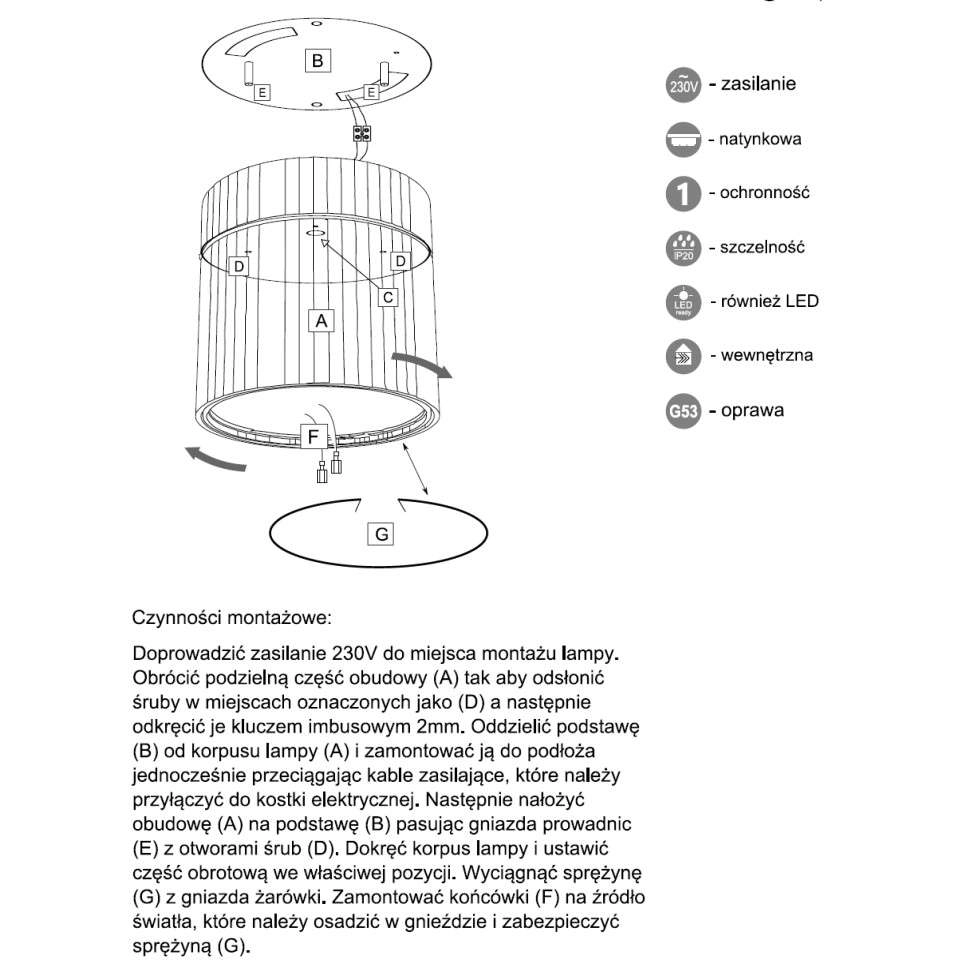 B

E

E

D

D

C

A

F

G

230V - zasilanie

- natynkowa

1 - ochronność

IP20 - szczelność

LED ready - również LED

- wewnętrzna

G53 - oprawa

Czynności montażowe:

Doprowadzić zasilanie 230V do miejsca montażu lampy. Obrócić podzielną część obudowy (A) tak aby odsłonić śruby w miejscach oznaczonych jako (D) a następnie odkręcić je kluczem imbusowym 2mm. Oddzielić podstawę (B) od korpusu lampy (A) i zamontować ją do podłoża jednocześnie przeciągając kable zasilające, które należy przyłączyć do kostki elektrycznej. Następnie nałożyć obudowę (A) na podstawę (B) pasując gniazda prowadnic (E) z otworami śrub (D). Dokręć korpus lampy i ustawić część obrotową we właściwej pozycji. Wyciągnąć sprężynę (G) z gniazda żarówki. Zamontować końcówki (F) na źródło światła, które należy osadzić w gnieździe i zabezpieczyć sprężyną (G).