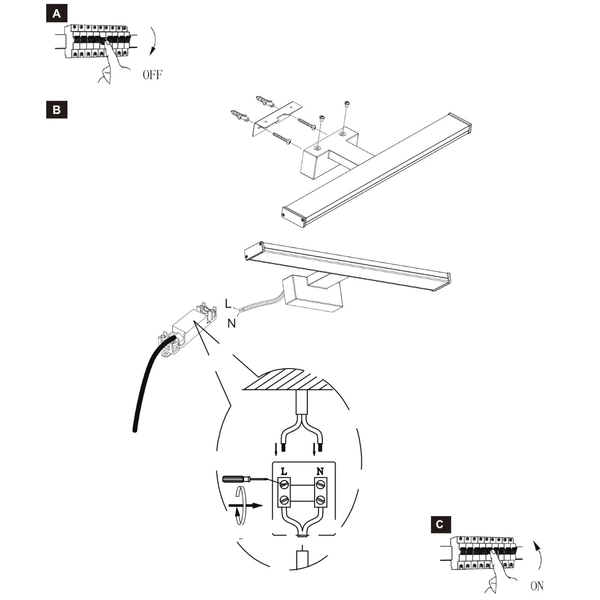 A

OFF

B

L

N

L N

C

ON