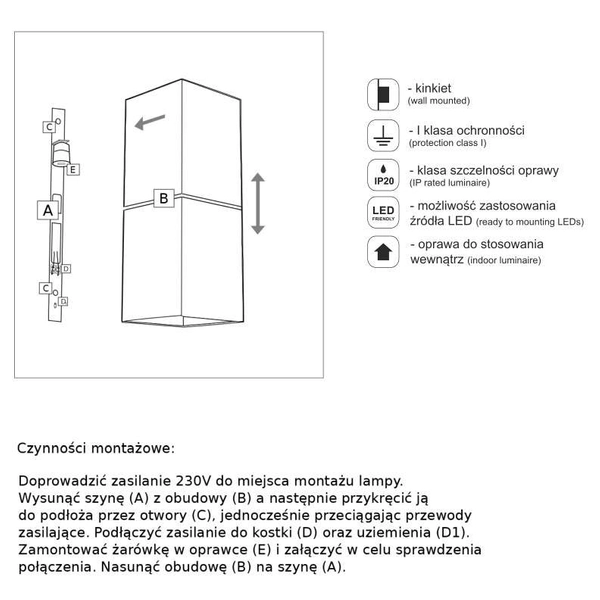 C

E

A

D

C

D1

B

- kinkiet
(wall mounted)

- I klasa ochronności
(protection class I)

IP20

- klasa szczelności oprawy
(IP rated luminaire)

LED
FRIENDLY

- możliwość zastosowania źródła LED (ready to mounting LEDs)

- oprawa do stosowania wewnątrz (indoor luminaire)

Czynności montażowe:

Doprowadzić zasilanie 230V do miejsca montażu lampy. Wysunąć szynę (A) z obudowy (B) a następnie przykręcić ją do podłoża przez otwory (C), jednocześnie przeciągając przewody zasilające. Podłączyć zasilanie do kostki (D) oraz uziemienia (D1). Zamontować żarówkę w oprawce (E) i załączyć w celu sprawdzenia połączenia. Nasunąć obudowę (B) na szynę (A).