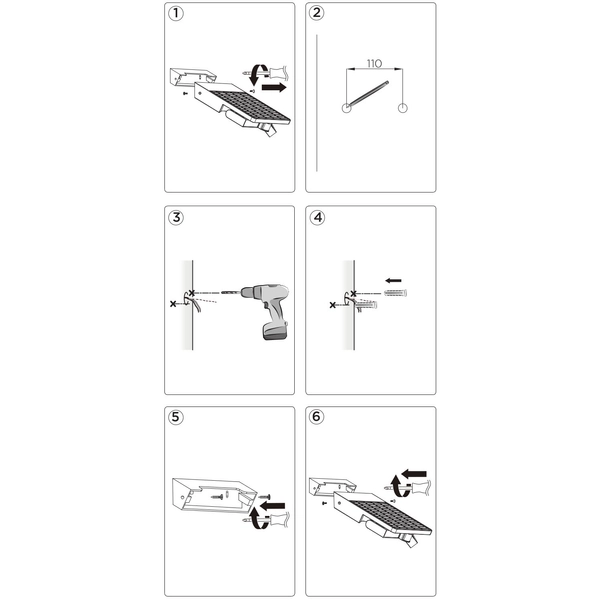 1

2

110

3

4

5

6