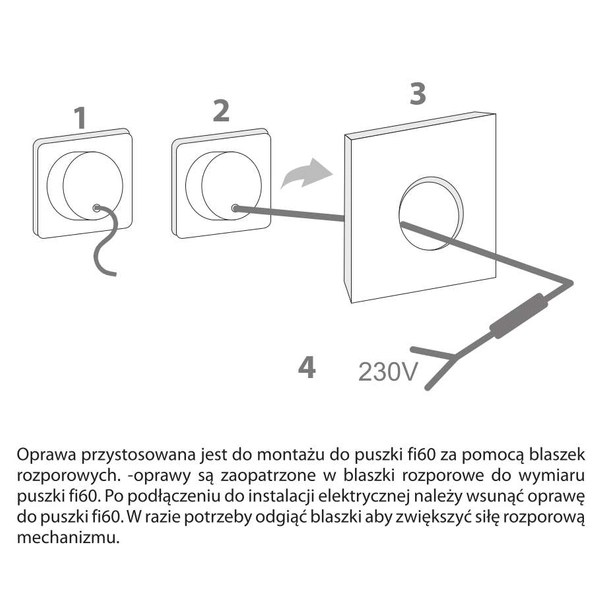 1

2

3

4

230V

Oprawa przystosowana jest do montażu do puszki fi60 za pomocą blaszek rozporowych. -oprawy są zaopatrzone w blaszki rozporowe do wymiaru puszki fi60. Po podłączeniu do instalacji elektrycznej należy wsunąć oprawę do puszki fi60. W razie potrzeby odgiąć blaszki aby zwiększyć siłę rozporową mechanizmu.