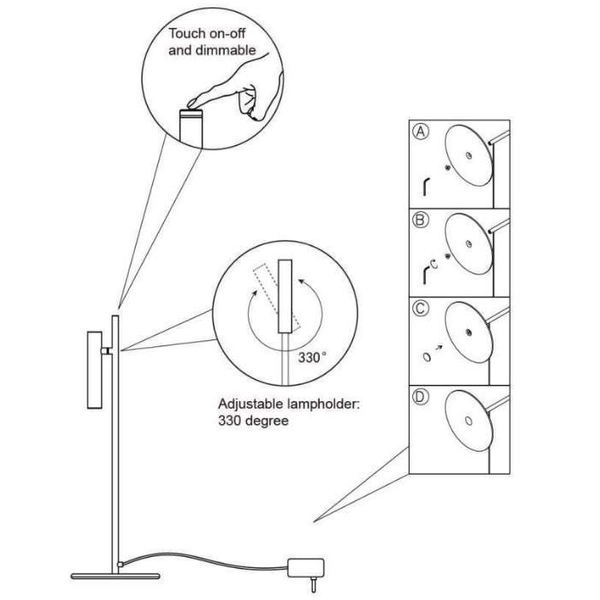 Touch on-off and dimmable

330°

Adjustable lampholder: 330 degree

A

B

C

D