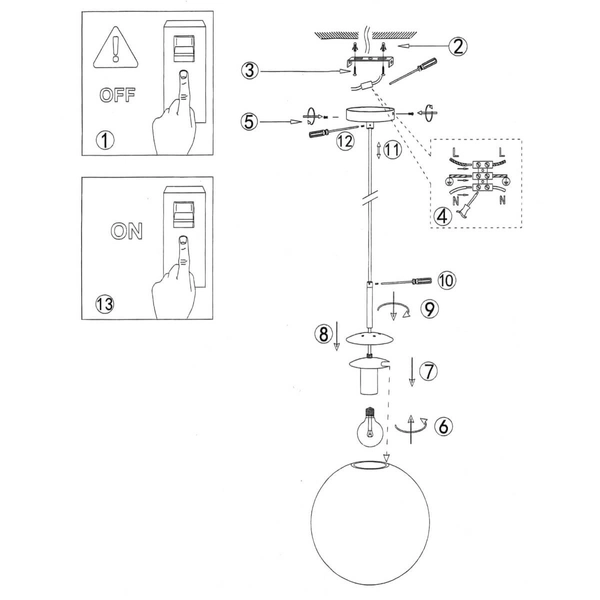 OFF

1

ON

13

2

3

5

12

11

L L

N N

4

10

9

8

7

6