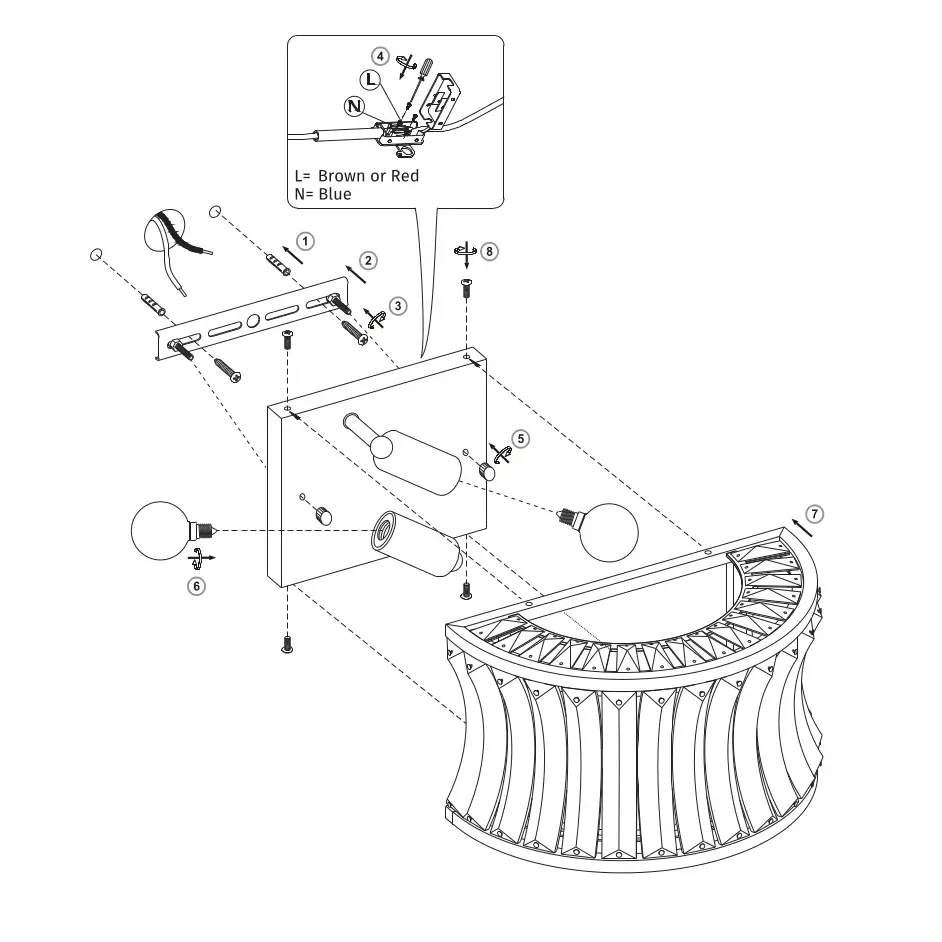 4
L
N
L= Brown or Red
N= Blue
1
2
3
8
5
7
6