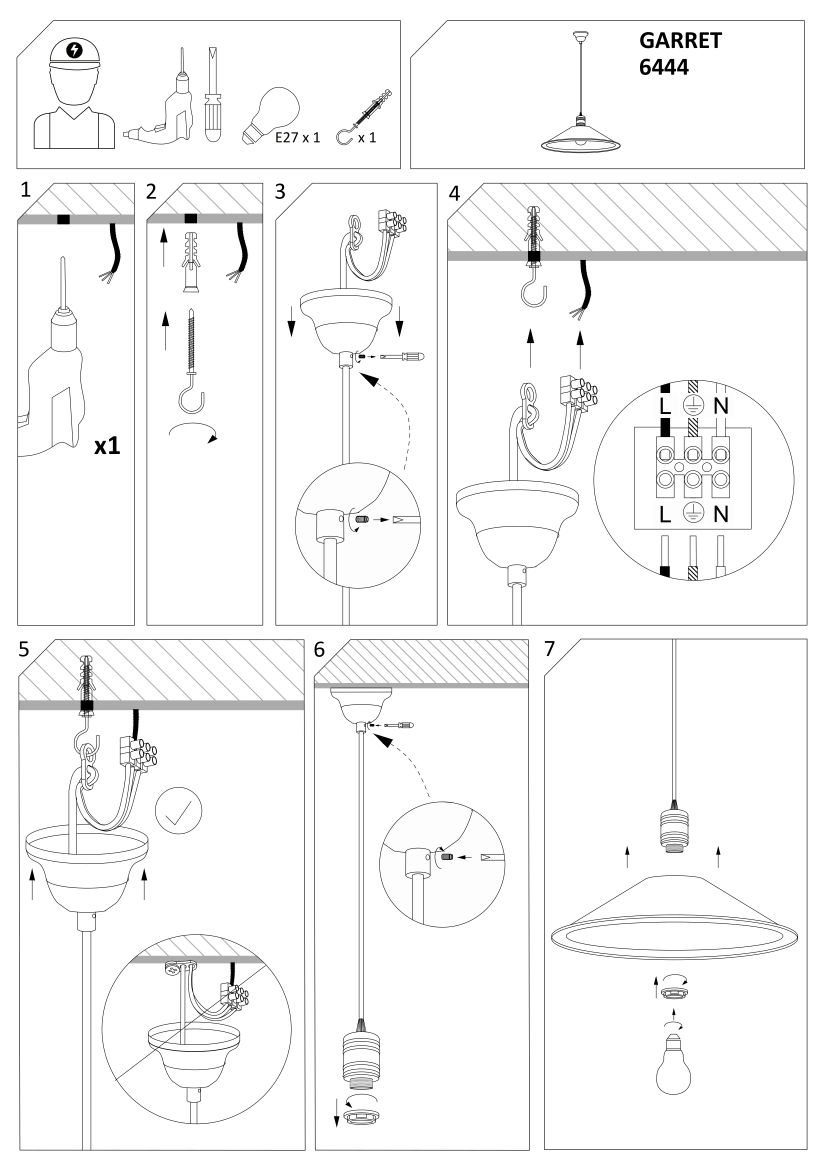 E27 x 1
x 1

GARRET
6444

1
x1

2

3

4
L
N
L
N

5

6

7