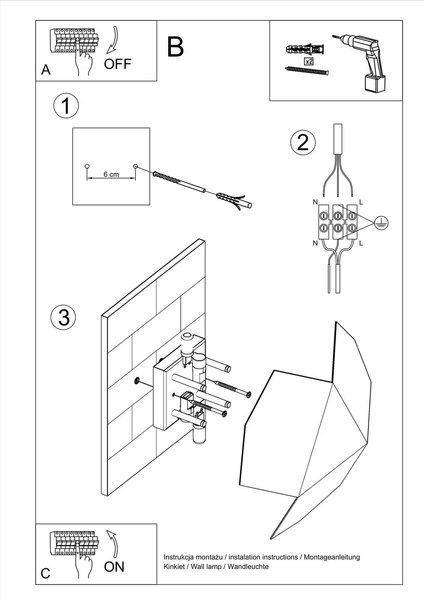 A
OFF
B
x2
1
6 cm
2
N
L
N
L
3
C
ON
Instrukcja montażu / instalation instructions / Montageanleitung
Kinkiet / Wall lamp / Wandleuchte