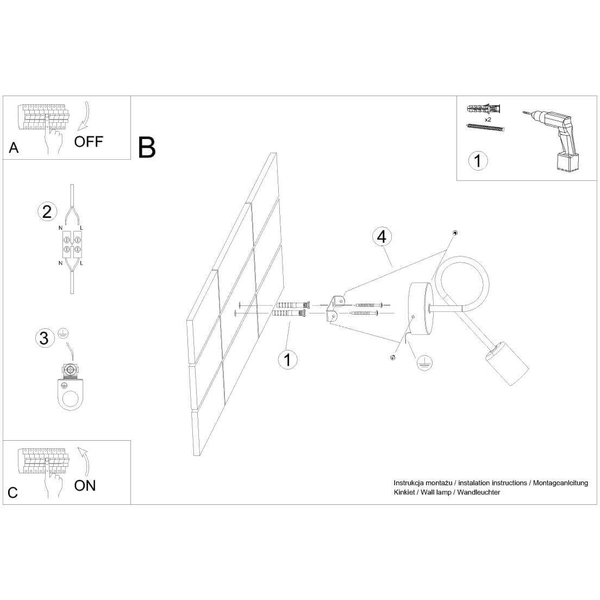 A
OFF

B

x2

1

2
N L
N L

3

4

1

C
ON

Instrukcja montażu / instalation instructions / Montageanleitung
Kinkiet / Wall lamp / Wandleuchter