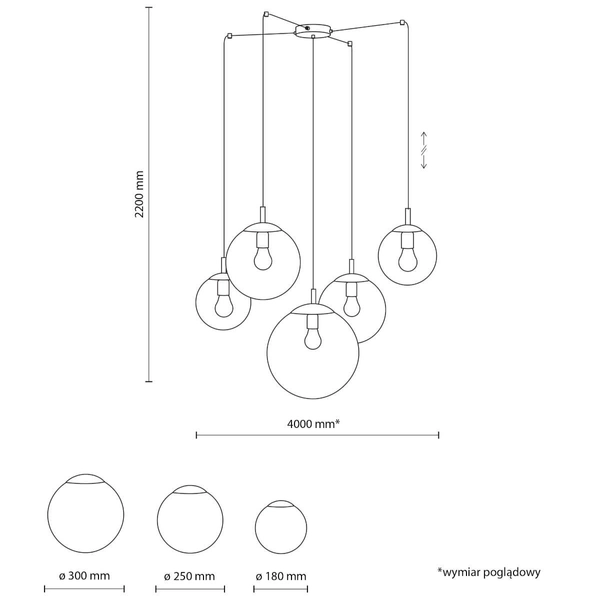 2200 mm

4000 mm*

ø 300 mm

ø 250 mm

ø 180 mm

*wymiar poglądowy