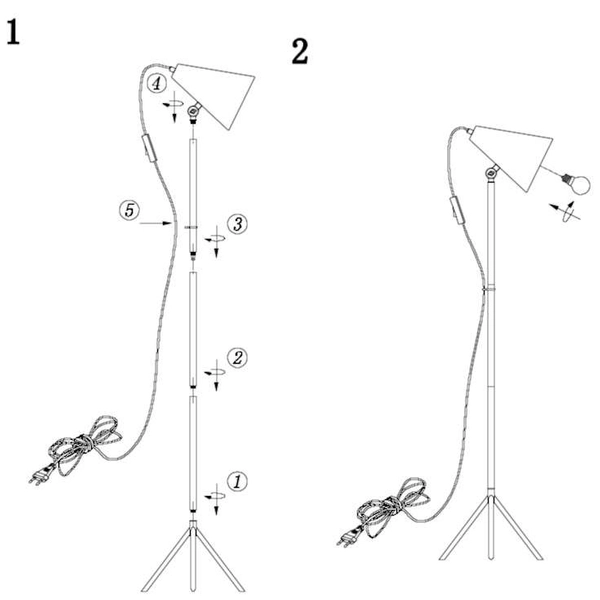 1

4

5

3

2

1

2