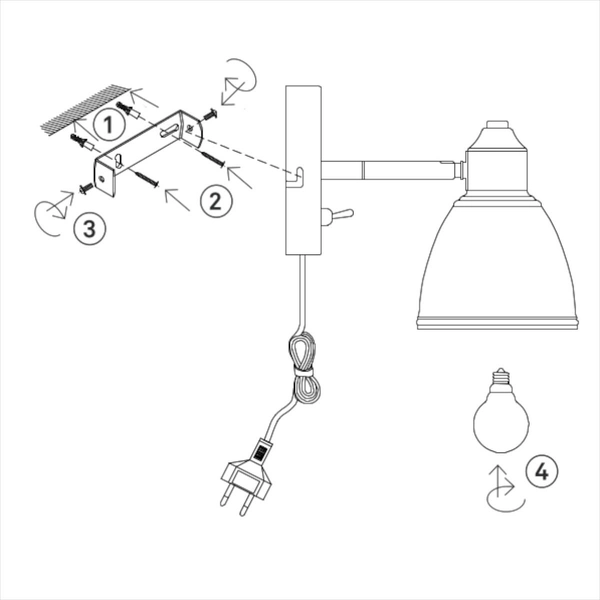 1
2
3
4