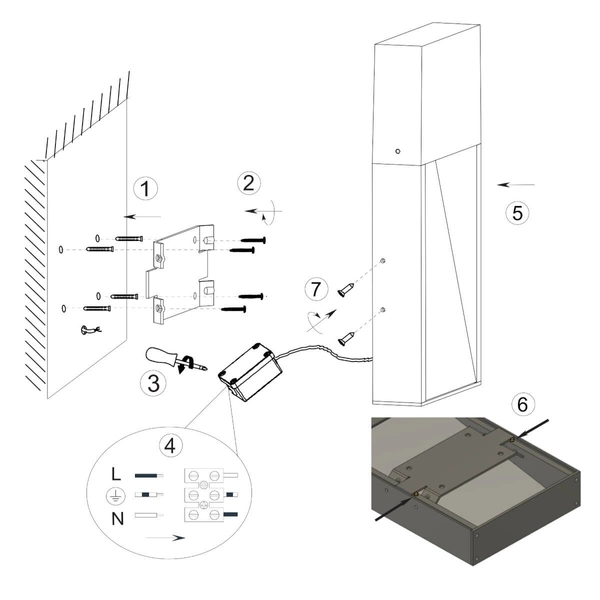 1
2
5
7
3
6
4
L
N