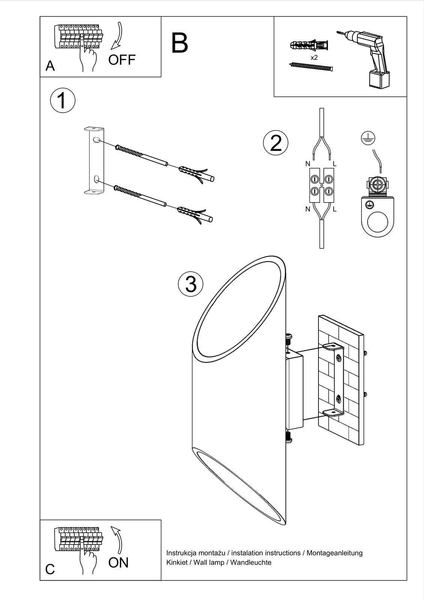 A
OFF
B
x2
1
2
N
L
N
L
3
C
ON
Instrukcja montażu / instalation instructions / Montageanleitung
Kinkiet / Wall lamp / Wandleuchte