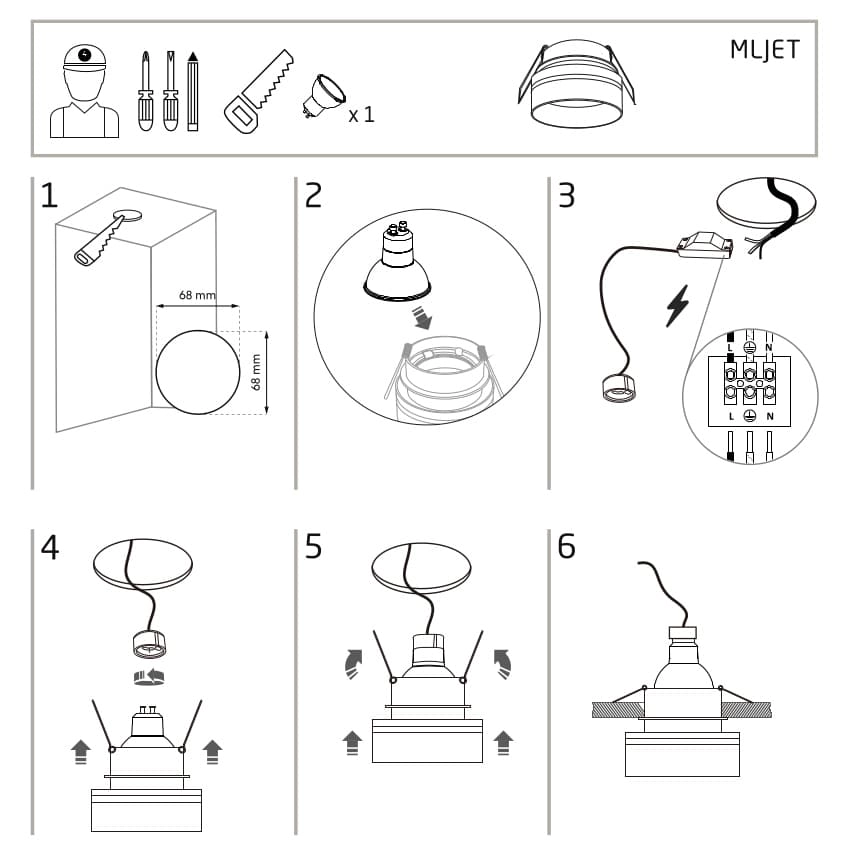 x 1

MLJET

1

68 mm

68 mm

2

3

L

N

L

N

4

5

6