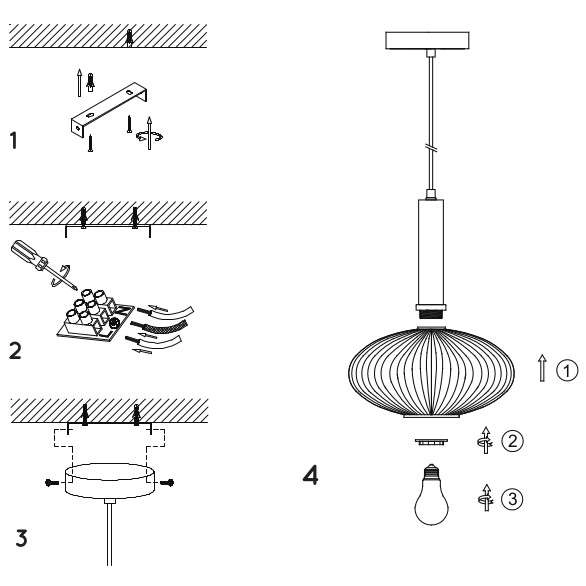 1

2

3

4

1

2

3