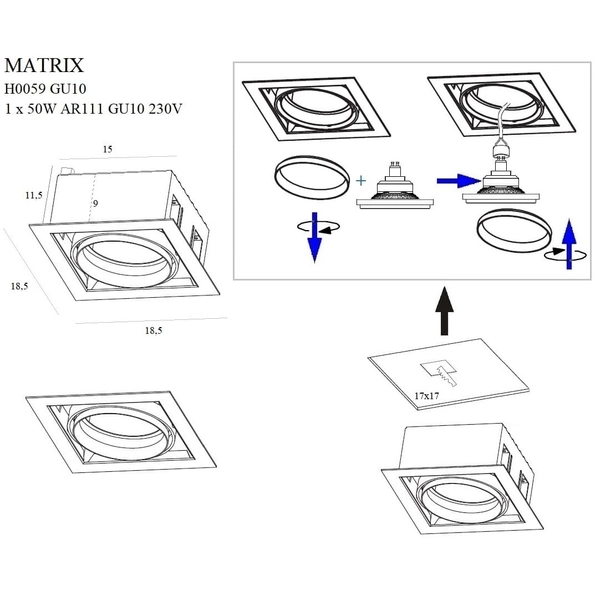 MATRIX
H0059 GU10
1 x 50W AR111 GU10 230V

15
11,5
9
18,5
18,5

+

17x17