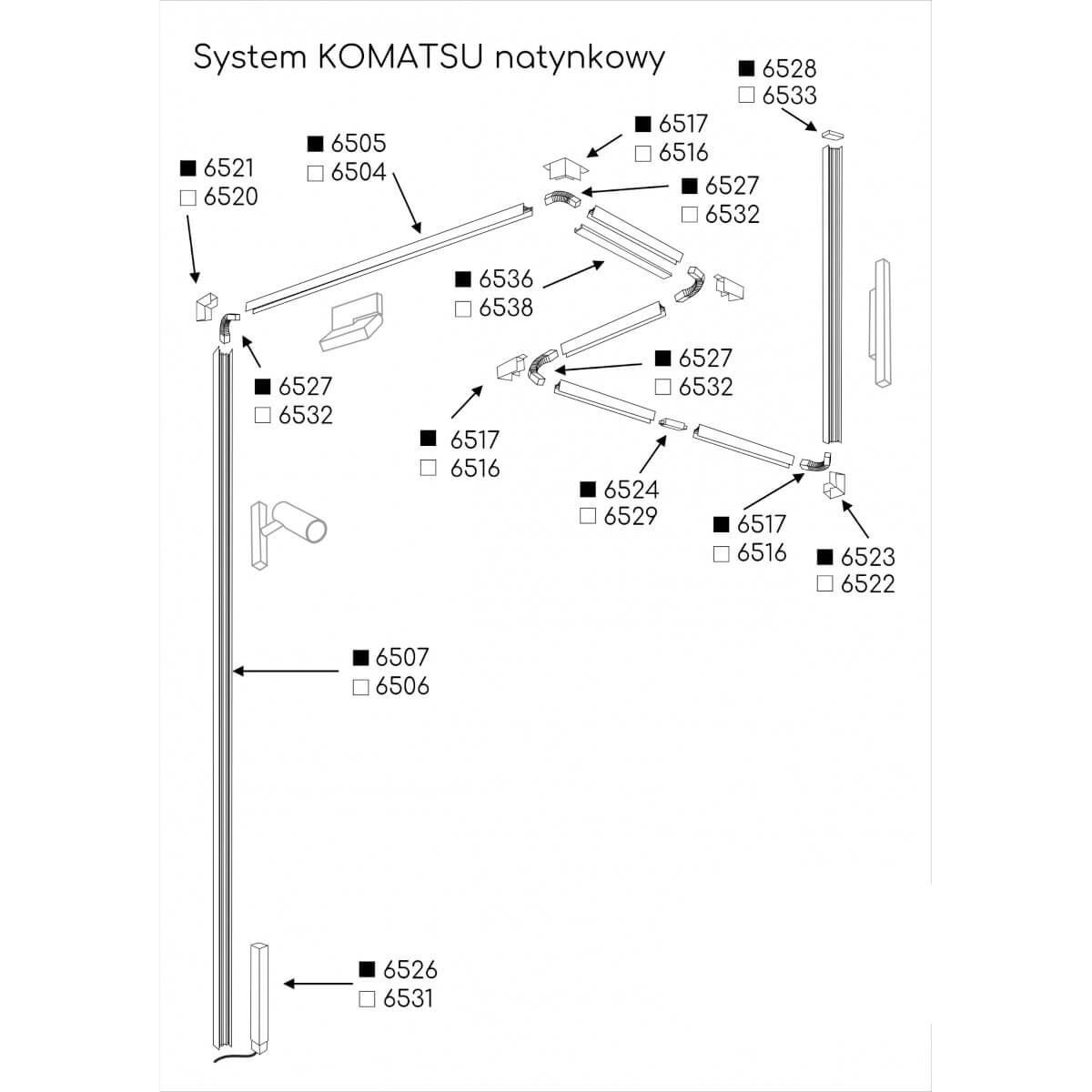 System KOMATSU natynkowy

■ 6528
□ 6533

■ 6517
□ 6516

■ 6505
□ 6504

■ 6521
□ 6520

■ 6527
□ 6532

■ 6536
□ 6538

■ 6527
□ 6532

■ 6527
□ 6532

■ 6517
□ 6516

■ 6524
□ 6529

■ 6517
□ 6516

■ 6523
□ 6522

■ 6507
□ 6506

■ 6526
□ 6531