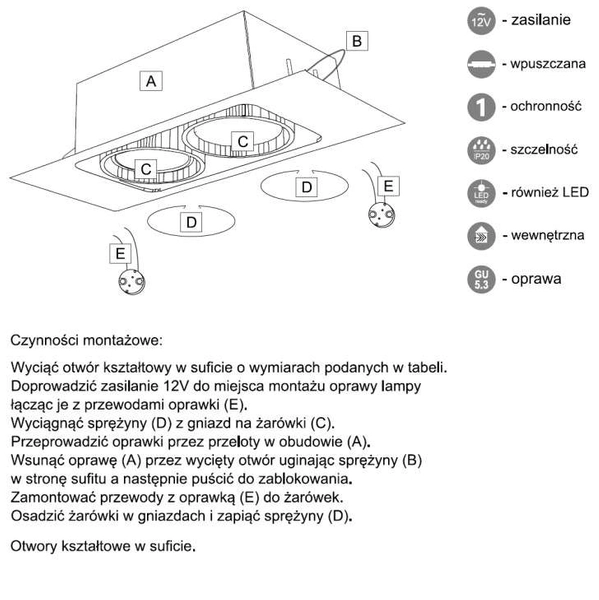 A
B
C
C
D
D
E
E

12V - zasilanie
- wpuszczana
1 - ochronność
IP20 - szczelność
LED ready - również LED
- wewnętrzna
GU 5.3 - oprawa

Czynności montażowe:

Wyciąć otwór kształtowy w suficie o wymiarach podanych w tabeli.
Doprowadzić zasilanie 12V do miejsca montażu oprawy lampy łącząc je z przewodami oprawki (E).
Wyciągnąć sprężyny (D) z gniazd na żarówki (C).
Przeprowadzić oprawki przez przeloty w obudowie (A).
Wsunąć oprawę (A) przez wycięty otwór uginając sprężyny (B) w stronę sufitu a następnie puścić do zablokowania.
Zamontować przewody z oprawką (E) do żarówek.
Osadzić żarówki w gniazdach i zapiąć sprężyny (D).

Otwory kształtowe w suficie.