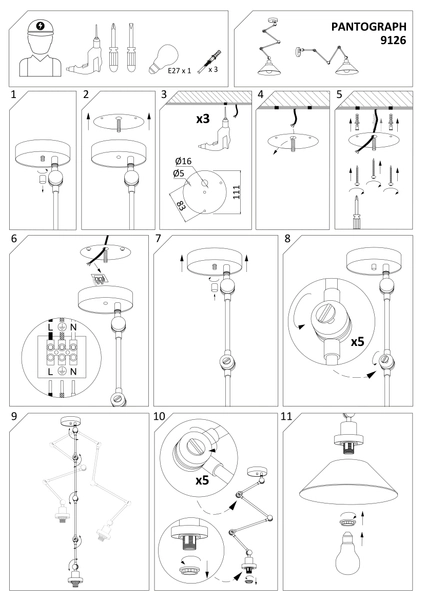 E27 x 1

x 3

PANTOGRAPH
9126

1

2

3

x3

Ø16

Ø5

83

111

4

5

6

L N

L N

7

8

x5

9

10

x5

11